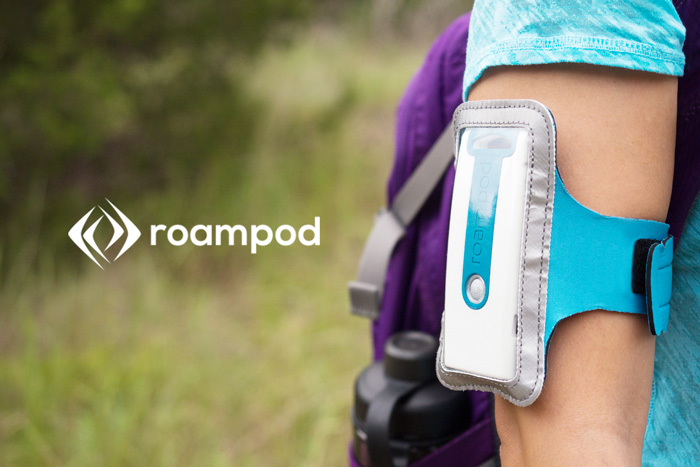 roampod

roampod